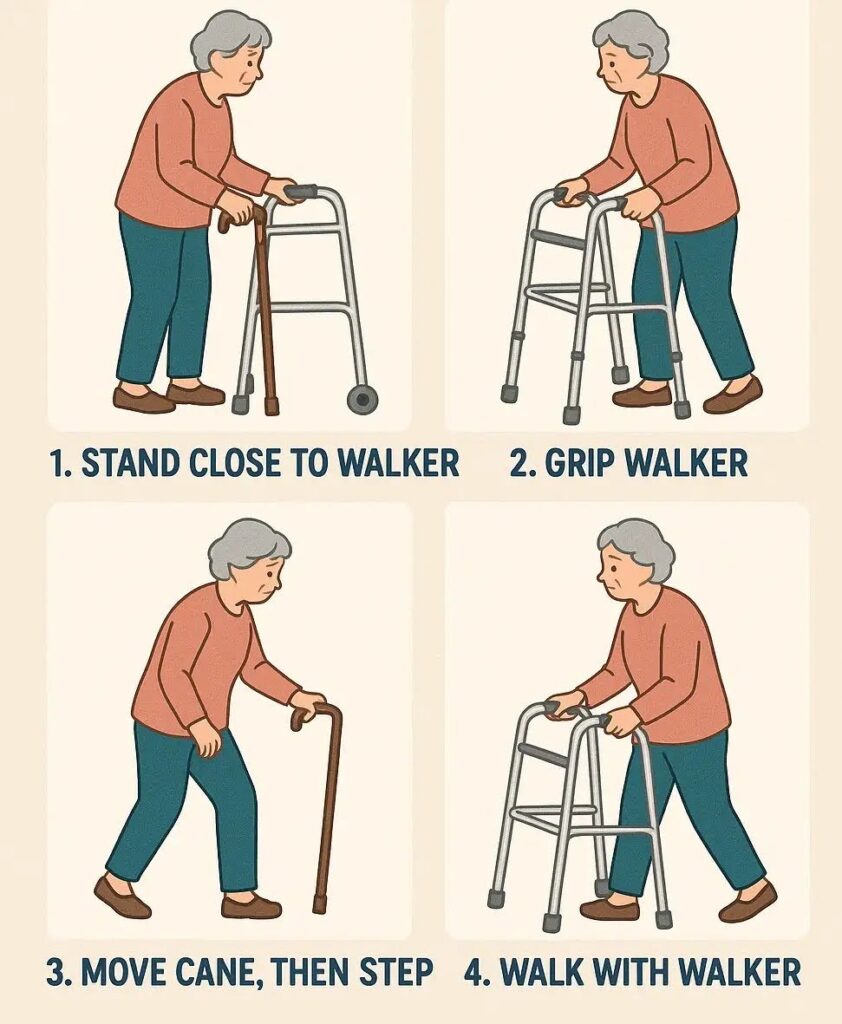 1. STAND CLOSE TO WALKER

2. GRIP WALKER

3. MOVE CANE, THEN STEP

4. WALK WITH WALKER